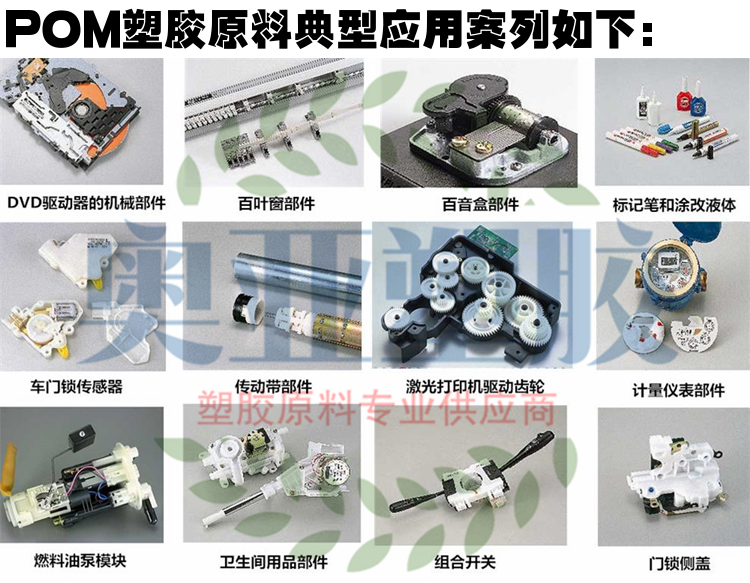 POM塑胶原料典型应用案列如下：

DVD驱动器的机械部件

百叶窗部件

百音盒部件

标记笔和涂改液体

奥亚塑胶

车门锁传感器

传动带部件

激光打印机驱动齿轮

计量仪表部件

塑胶原料专业供应商

燃料油泵模块

卫生间用品部件

组合开关

门锁侧盖